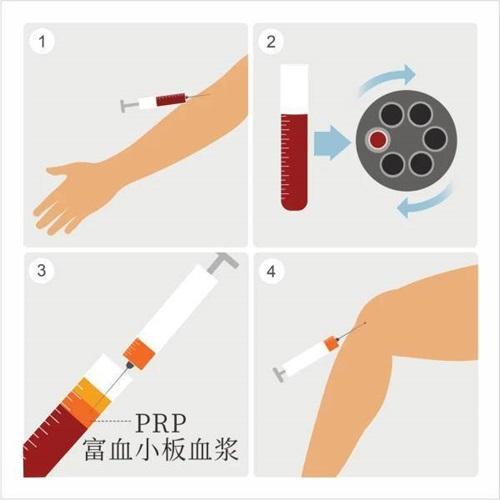 1

2

3

PRP
富血小板血浆

4