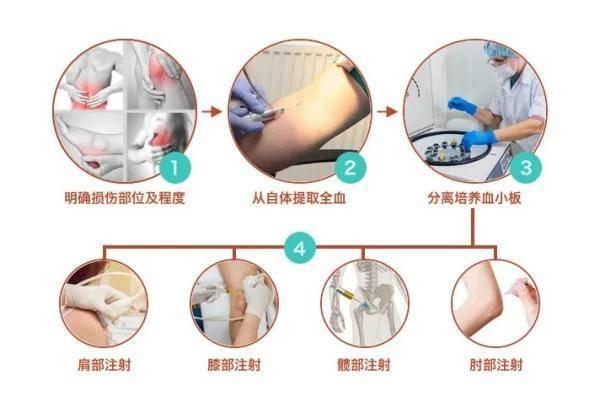 1
明确损伤部位及程度

2
从自体提取全血

3
分离培养血小板

4

肩部注射

膝部注射

髋部注射

肘部注射